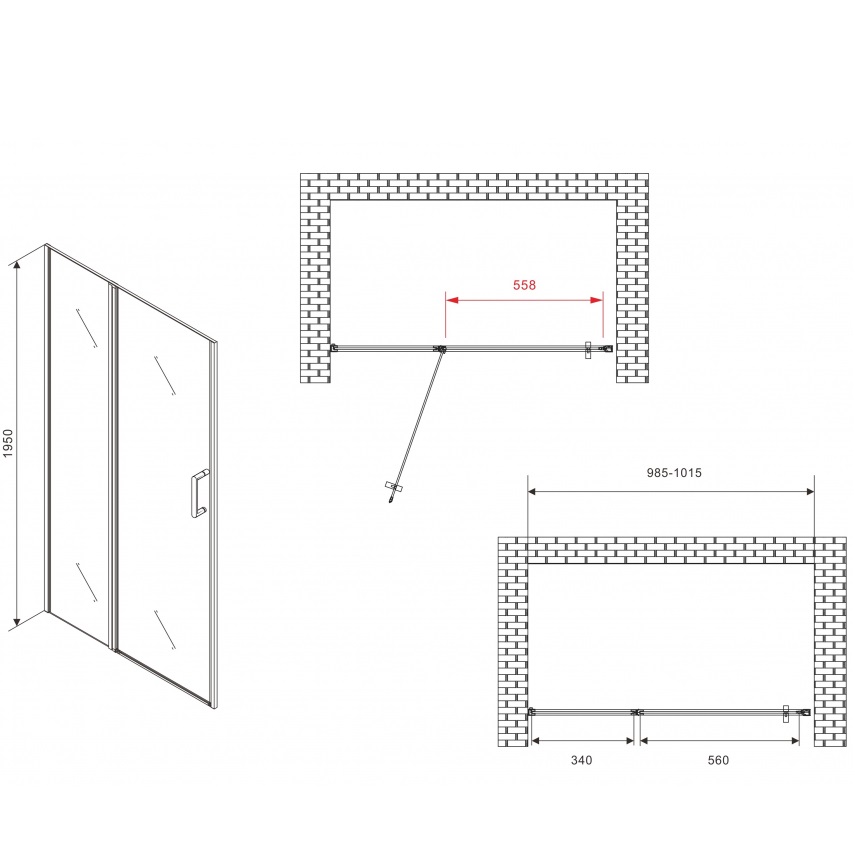 1950

558

985-1015

340

560