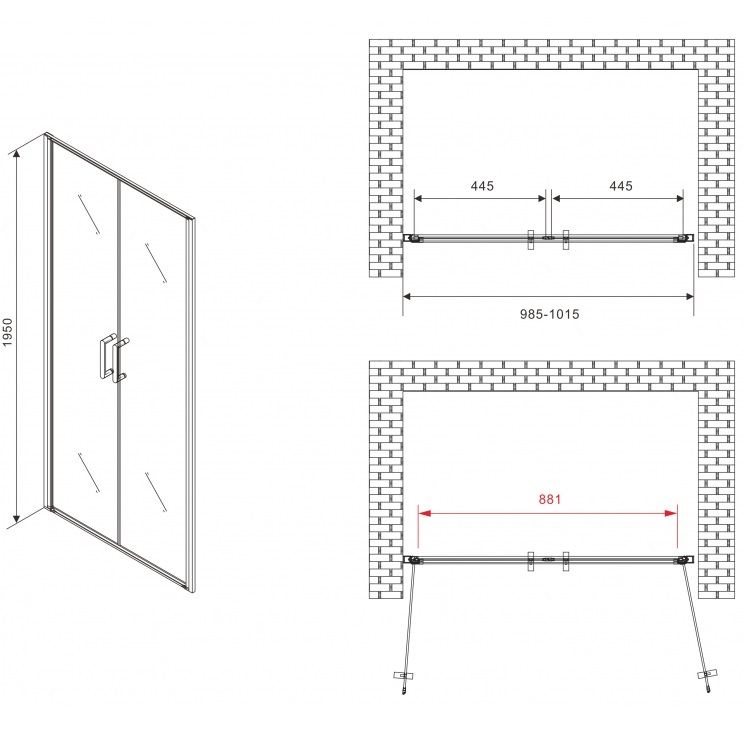 1950

445

445

985-1015

881