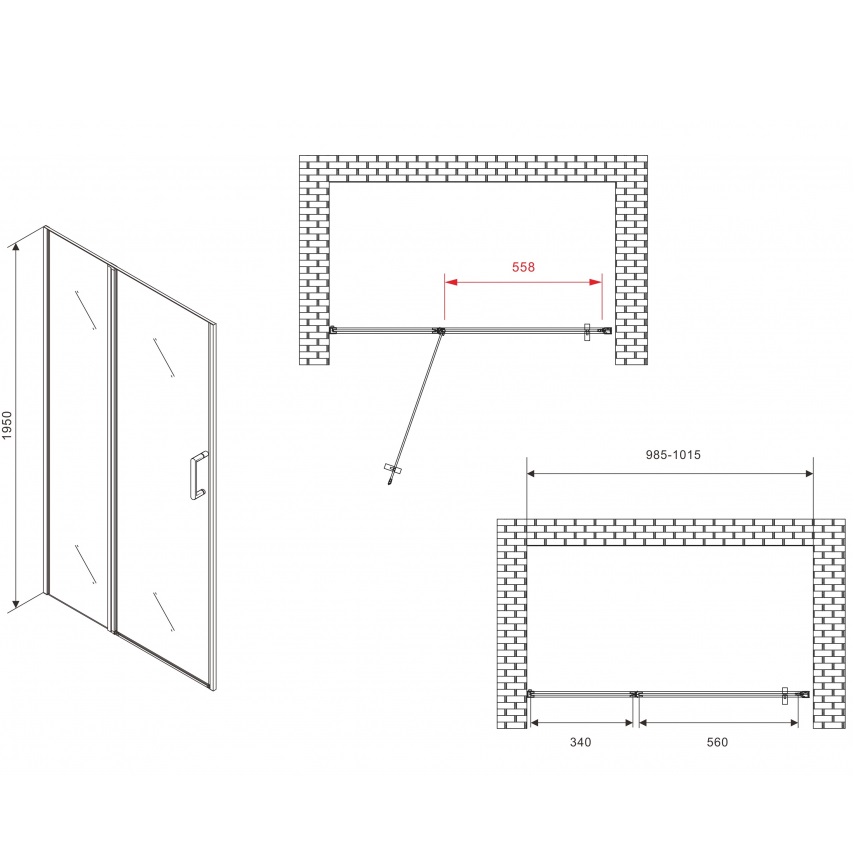 1950

558

985-1015

340

560