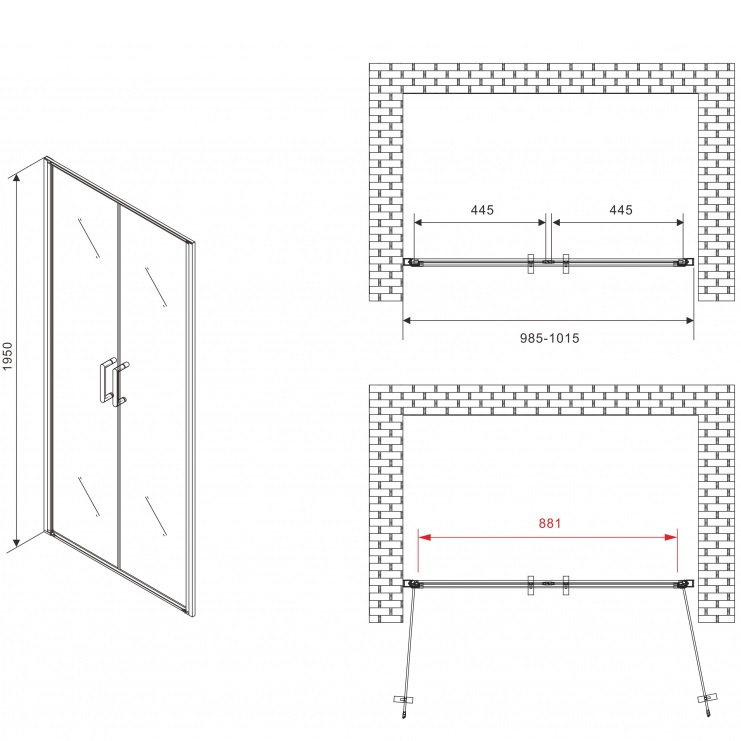 1950

445

445

985-1015

881