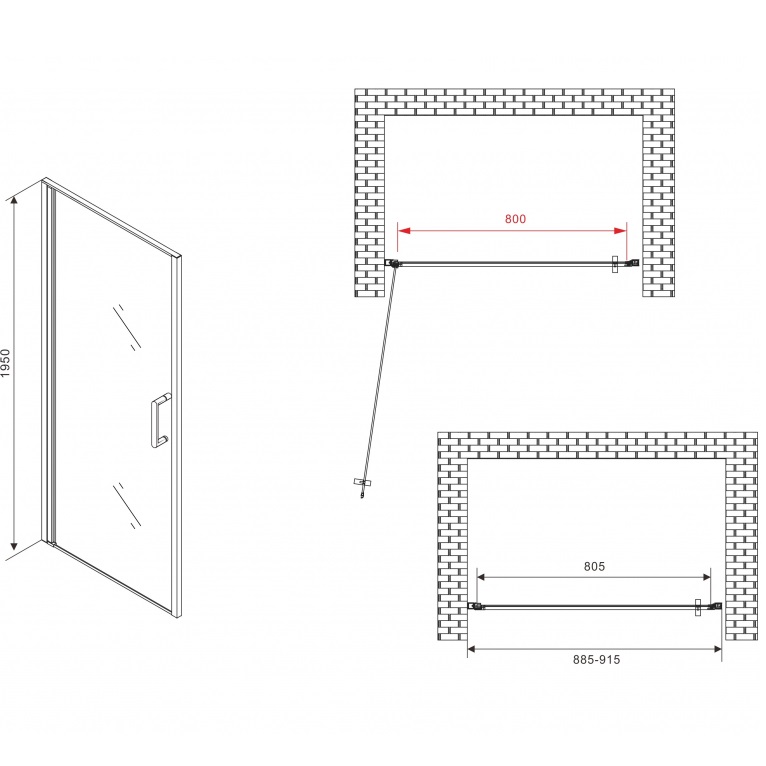 1950

800

805

885-915