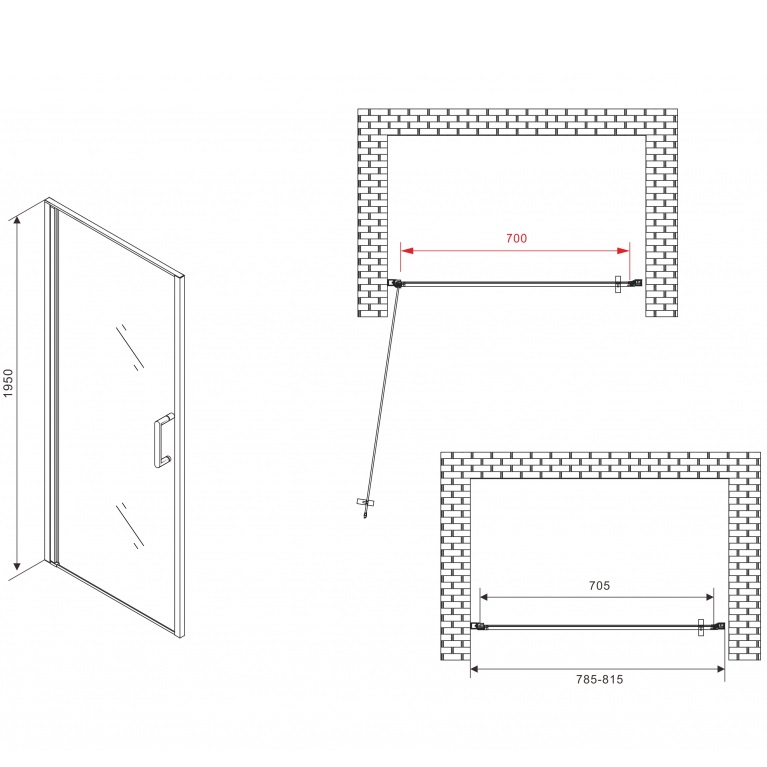 1950

700

705

785-815