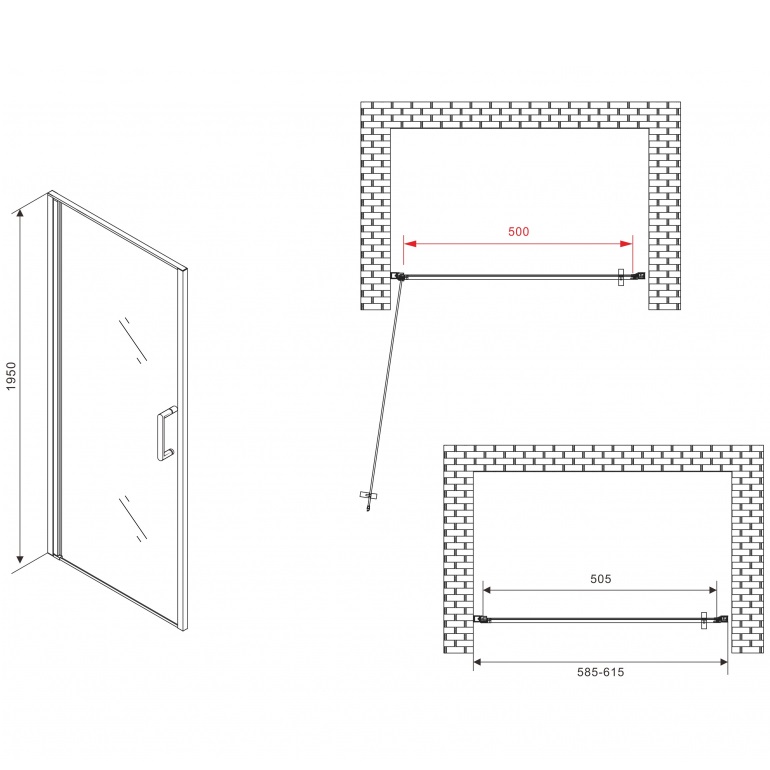 1950

500

505

585-615