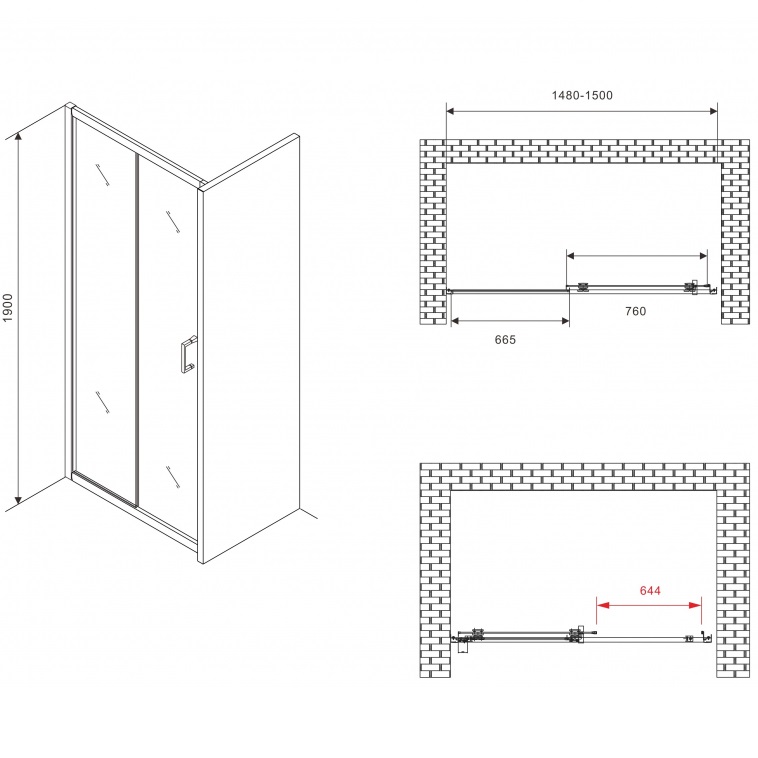 1900

1480-1500

760

665

644