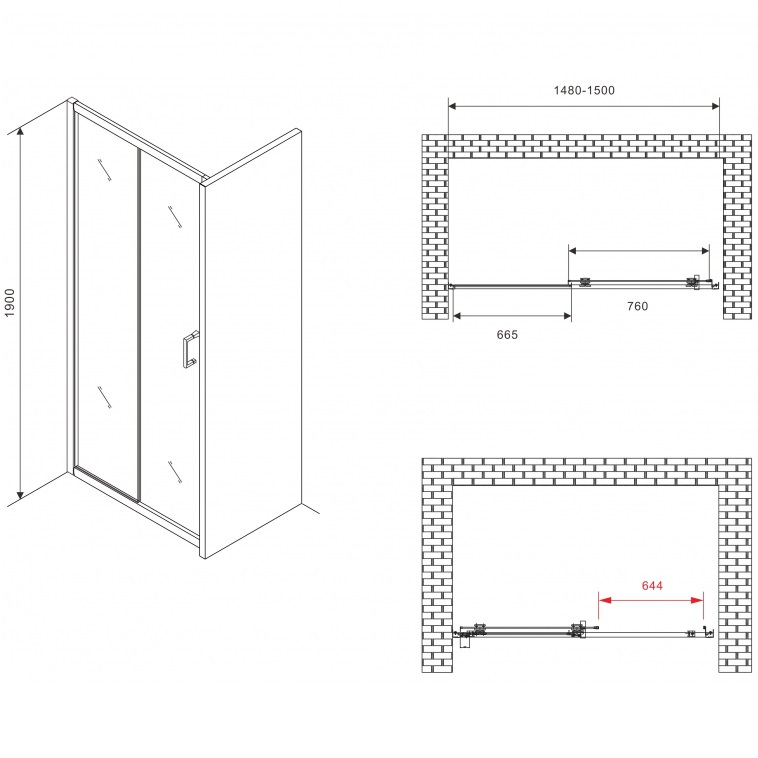 1900

1480-1500

760

665

644