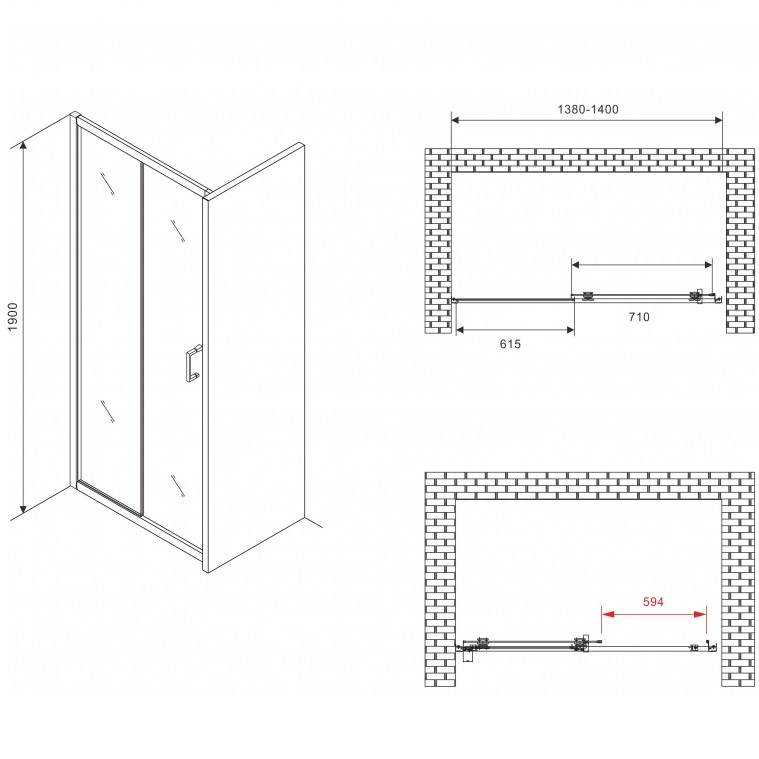 1900

1380-1400

710

615

594