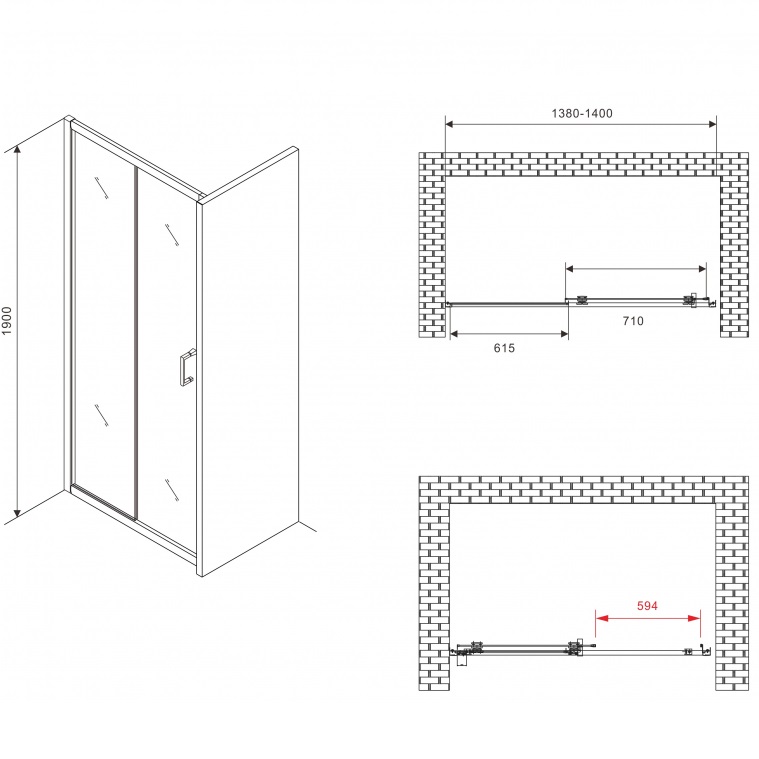 1900

1380-1400

710

615

594