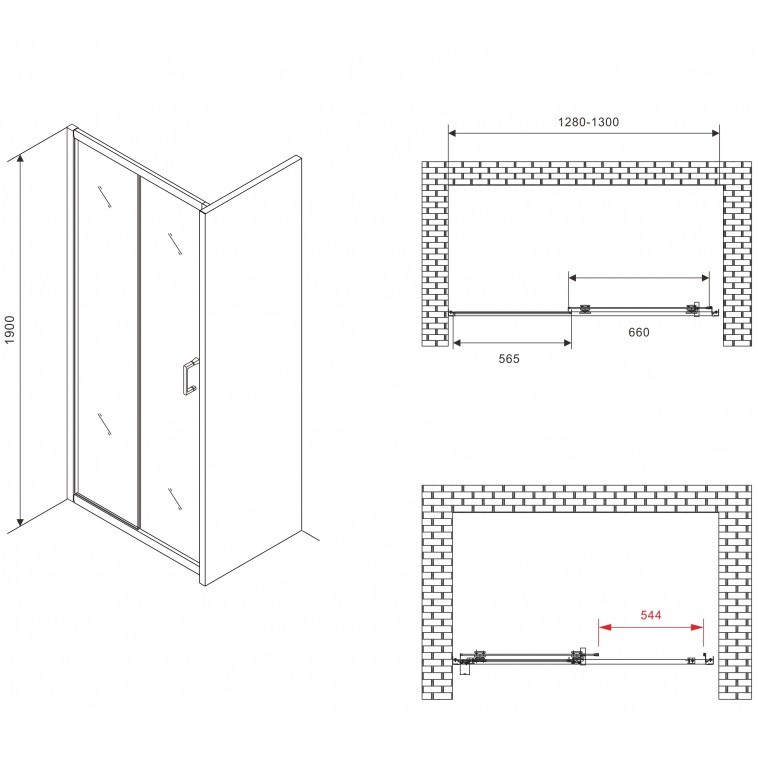 1900

1280-1300

660

565

544