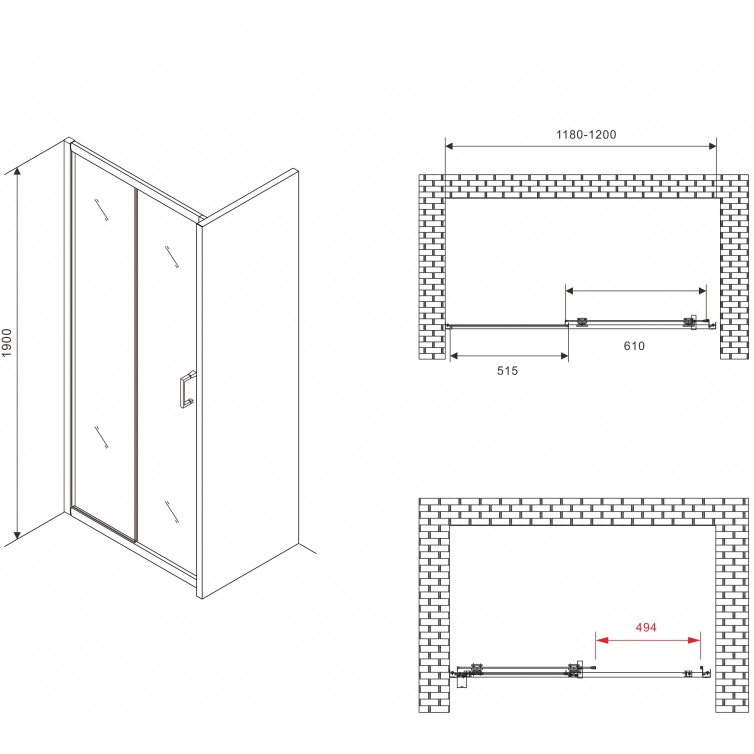 1900

1180-1200

610

515

494