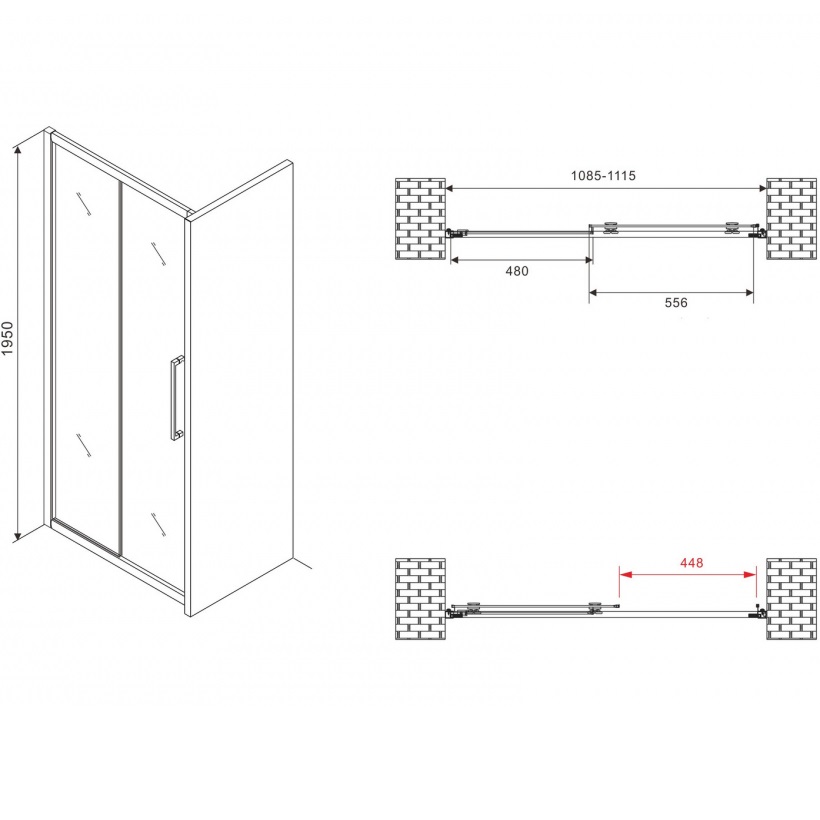 1950

1085-1115

480

556

448