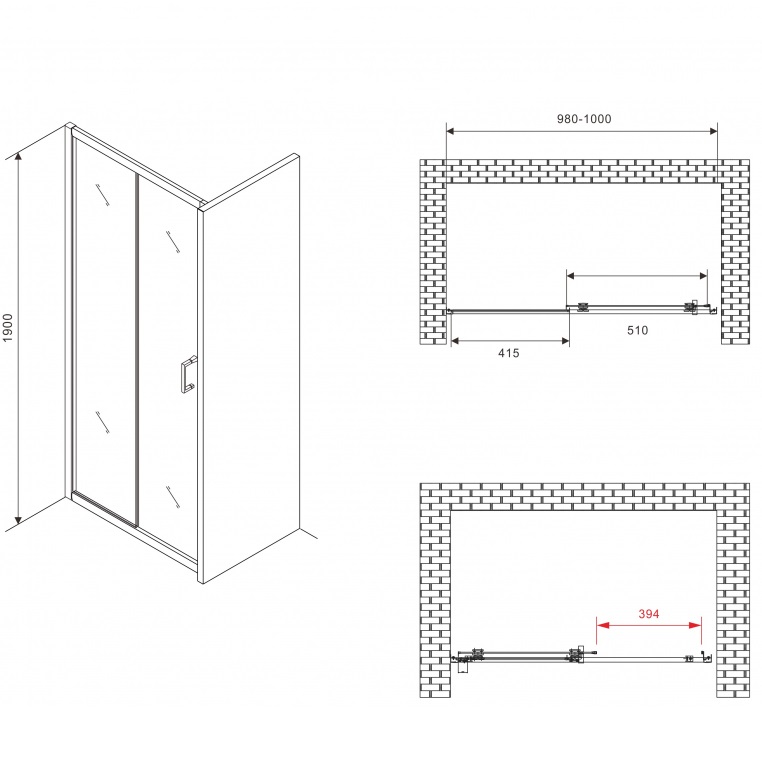 1900

980-1000

510

415

394