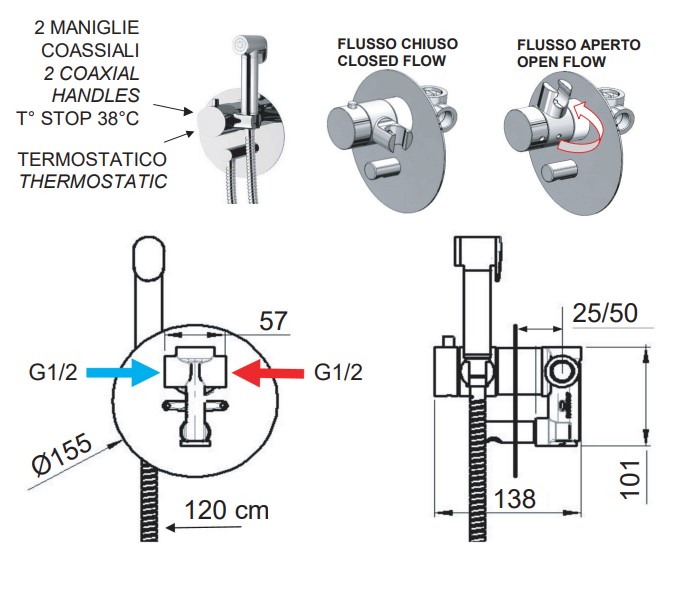 2 MANIGLIE COASSIALI
2 COAXIAL HANDLES
T° STOP 38°C

TERMOSTATICO
THERMOSTATIC

FLUSSO CHIUSO
CLOSED FLOW

FLUSSO APERTO
OPEN FLOW

57
G1/2
G1/2
Ø155
120 cm

25/50
101
138